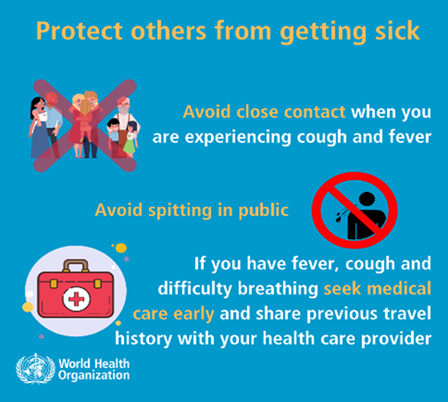 Protect others from getting sick

Avoid close contact when you are experiencing cough and fever

Avoid spitting in public

If you have fever, cough and difficulty breathing seek medical care early and share previous travel history with your health care provider

World Health Organization